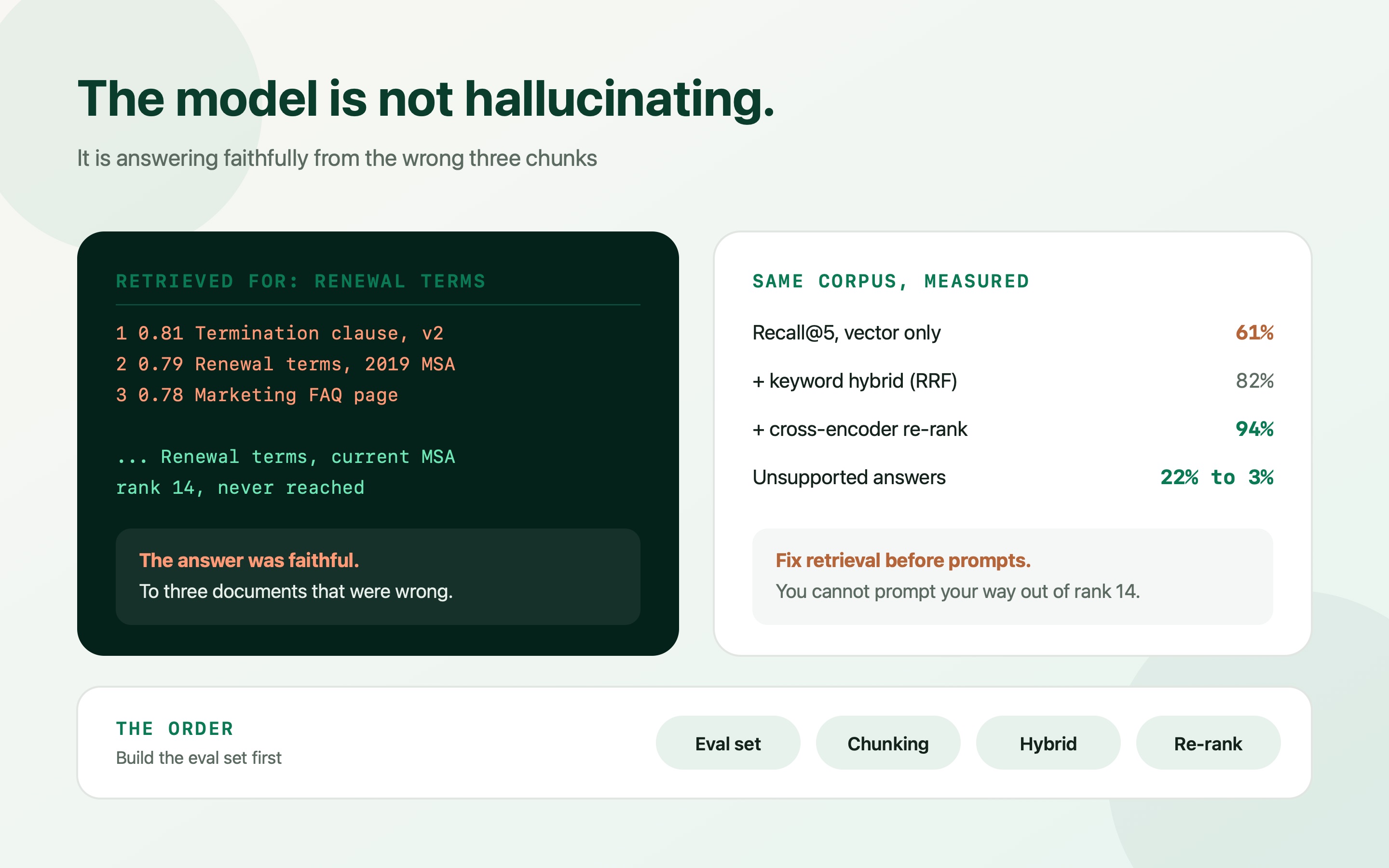 The model is not hallucinating.

It is answering faithfully from the wrong three chunks

RETRIEVED FOR: RENEWAL TERMS

1 0.81 Termination clause, v2
2 0.79 Renewal terms, 2019 MSA
3 0.78 Marketing FAQ page

... Renewal terms, current MSA
rank 14, never reached

The answer was faithful.
To three documents that were wrong.

SAME CORPUS, MEASURED

Recall@5, vector only 61%

+ keyword hybrid (RRF) 82%

+ cross-encoder re-rank 94%

Unsupported answers 22% to 3%

Fix retrieval before prompts.
You cannot prompt your way out of rank 14.

THE ORDER
Build the eval set first

Eval set

Chunking

Hybrid

Re-rank